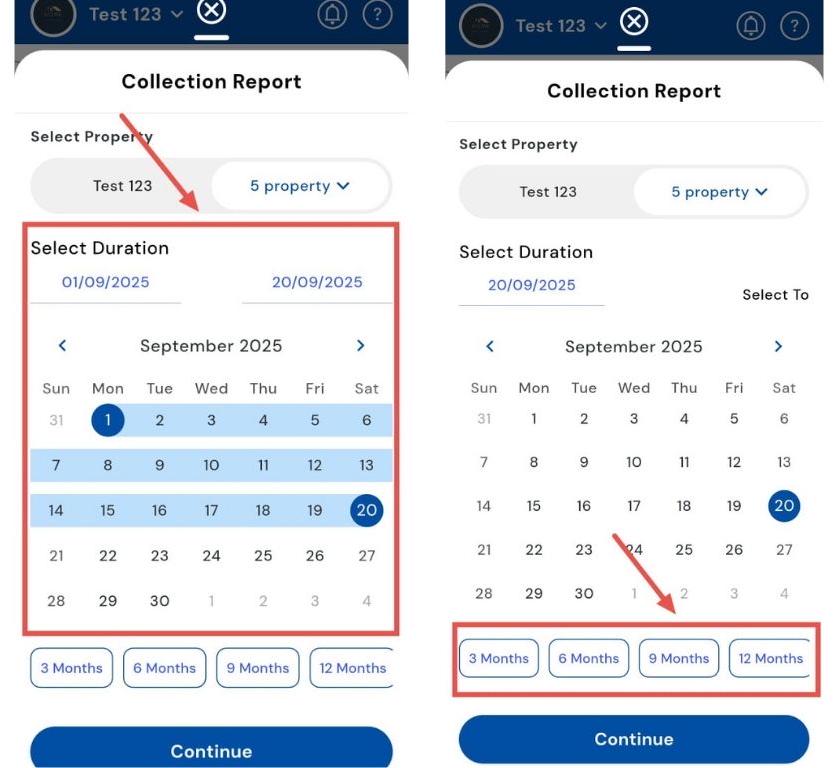 Test 123

Collection Report

Select Property

Test 123

5 property

Select Duration

01/09/2025

20/09/2025

September 2025

| Sun | Mon | Tue | Wed | Thu | Fri | Sat |
|---|---|---|---|---|---|---|
| 31 | 1 | 2 | 3 | 4 | 5 | 6 |
| 7 | 8 | 9 | 10 | 11 | 12 | 13 |
| 14 | 15 | 16 | 17 | 18 | 19 | 20 |
| 21 | 22 | 23 | 24 | 25 | 26 | 27 |
| 28 | 29 | 30 | 1 | 2 | 3 | 4 |

3 Months 6 Months 9 Months 12 Months

Continue

Test 123

Collection Report

Select Property

Test 123

5 property

Select Duration

20/09/2025

Select To

September 2025

| Sun | Mon | Tue | Wed | Thu | Fri | Sat |
|---|---|---|---|---|---|---|
| 31 | 1 | 2 | 3 | 4 | 5 | 6 |
| 7 | 8 | 9 | 10 | 11 | 12 | 13 |
| 14 | 15 | 16 | 17 | 18 | 19 | 20 |
| 21 | 22 | 23 | 24 | 25 | 26 | 27 |
| 28 | 29 | 30 | 1 | 2 | 3 | 4 |

3 Months 6 Months 9 Months 12 Months

Continue